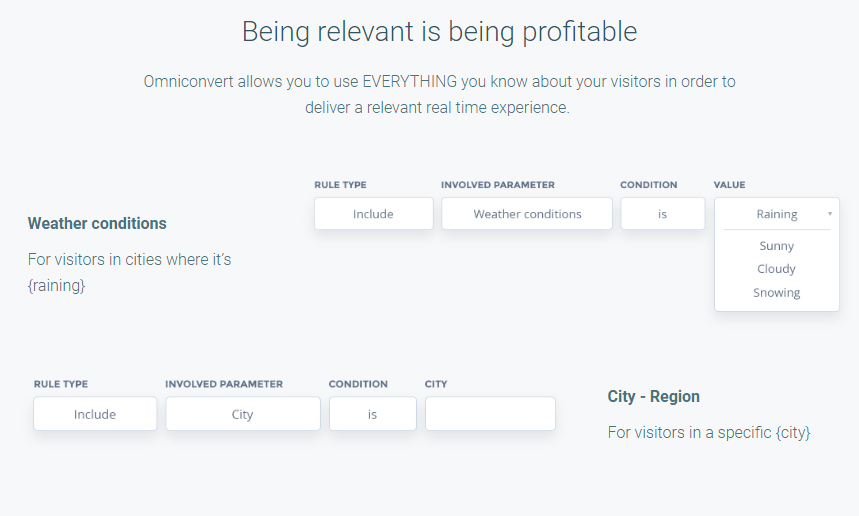 Being relevant is being profitable

Omniconvert allows you to use EVERYTHING you know about your visitors in order to deliver a relevant real time experience.

Weather conditions

For visitors in cities where it's {raining}

RULE TYPE
Include

INVOLVED PARAMETER
Weather conditions

CONDITION
is

VALUE
Raining
Sunny
Cloudy
Snowing

RULE TYPE
Include

INVOLVED PARAMETER
City

CONDITION
is

CITY

City - Region

For visitors in a specific {city}