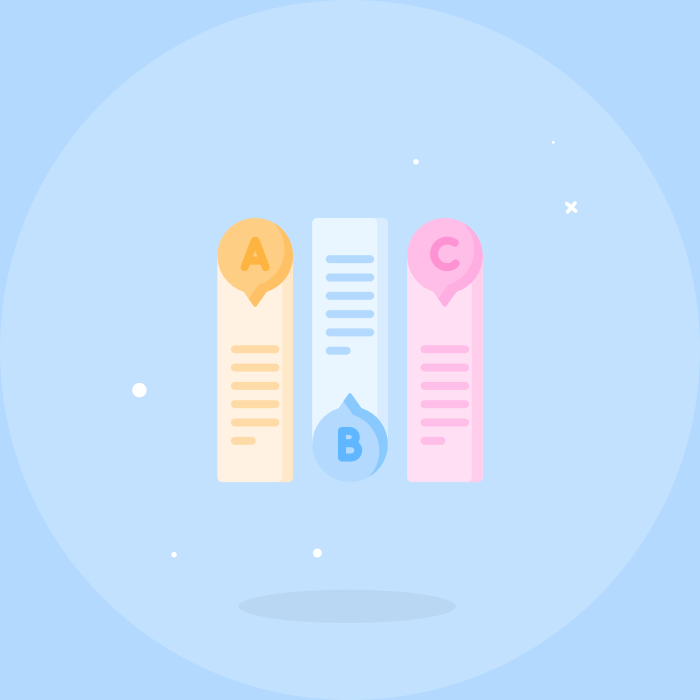 A
B
C